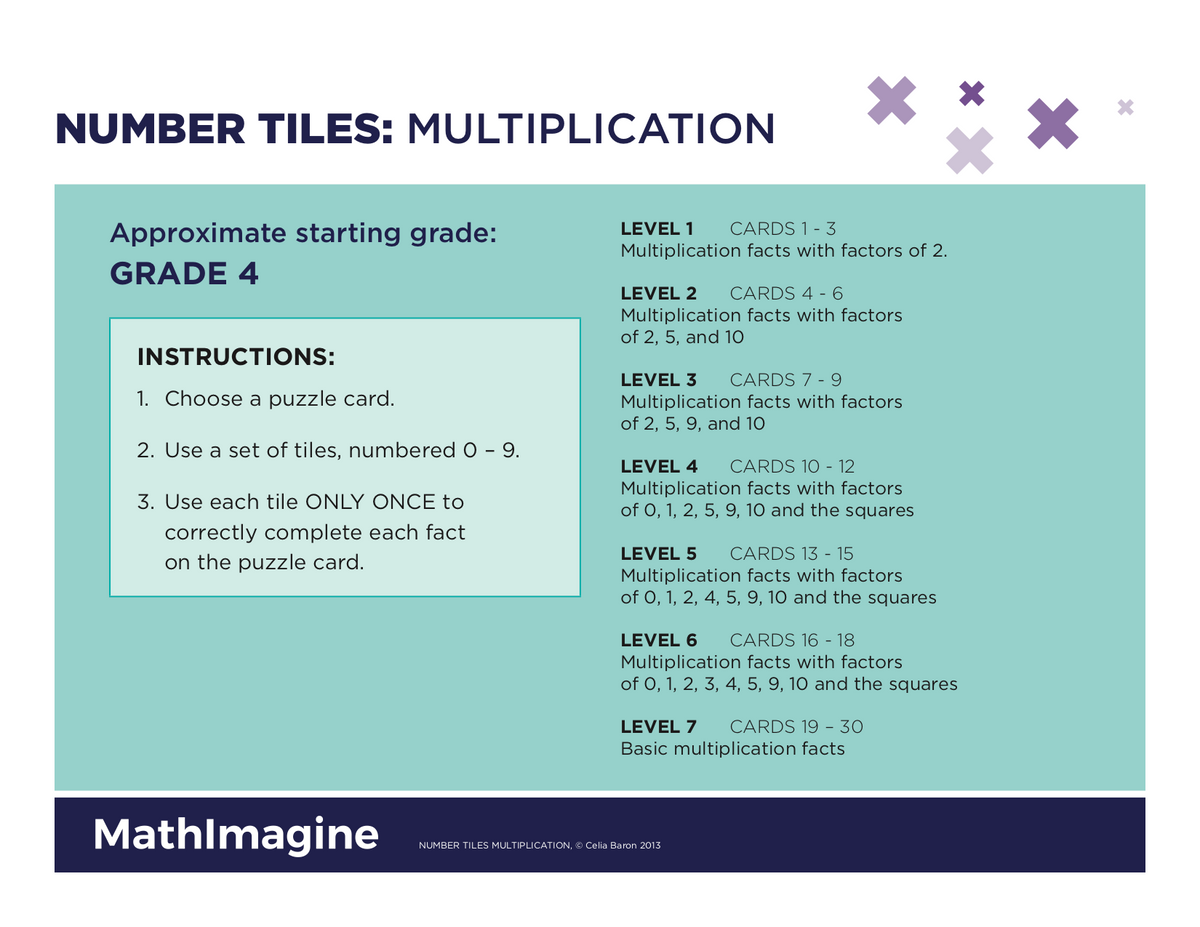 NUMBER TILES: MULTIPLICATION

Approximate starting grade:
GRADE 4

INSTRUCTIONS:
1. Choose a puzzle card.
2. Use a set of tiles, numbered 0 – 9.
3. Use each tile ONLY ONCE to correctly complete each fact on the puzzle card.

LEVEL 1 CARDS 1 - 3
Multiplication facts with factors of 2.

LEVEL 2 CARDS 4 - 6
Multiplication facts with factors of 2, 5, and 10

LEVEL 3 CARDS 7 - 9
Multiplication facts with factors of 2, 5, 9, and 10

LEVEL 4 CARDS 10 - 12
Multiplication facts with factors of 0, 1, 2, 5, 9, 10 and the squares

LEVEL 5 CARDS 13 - 15
Multiplication facts with factors of 0, 1, 2, 4, 5, 9, 10 and the squares

LEVEL 6 CARDS 16 - 18
Multiplication facts with factors of 0, 1, 2, 3, 4, 5, 9, 10 and the squares

LEVEL 7 CARDS 19 – 30
Basic multiplication facts

MathImagine NUMBER TILES MULTIPLICATION, © Celia Baron 2013